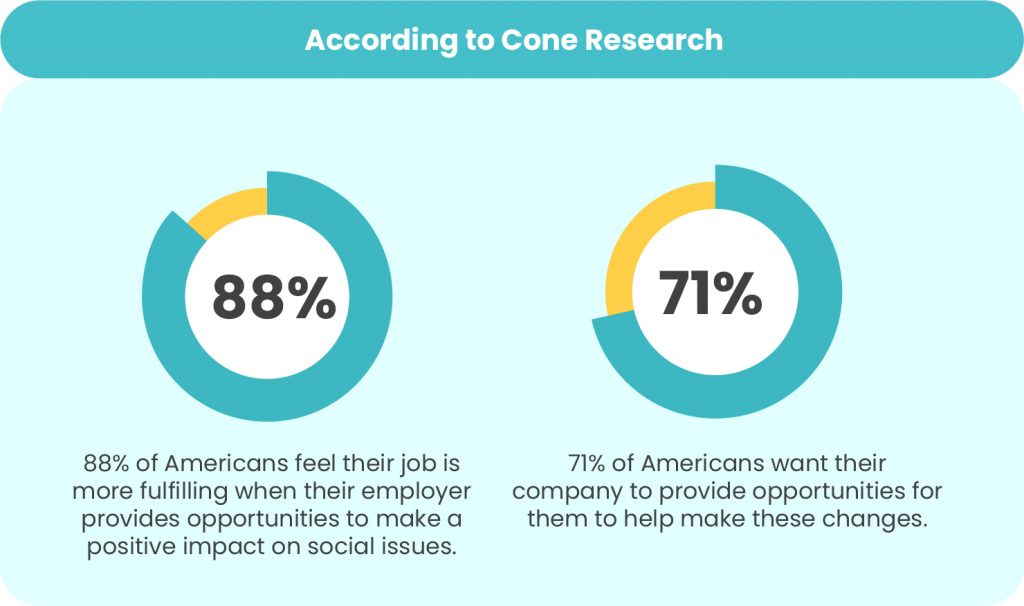 According to Cone Research

88%

88% of Americans feel their job is more fulfilling when their employer provides opportunities to make a positive impact on social issues.

71%

71% of Americans want their company to provide opportunities for them to help make these changes.